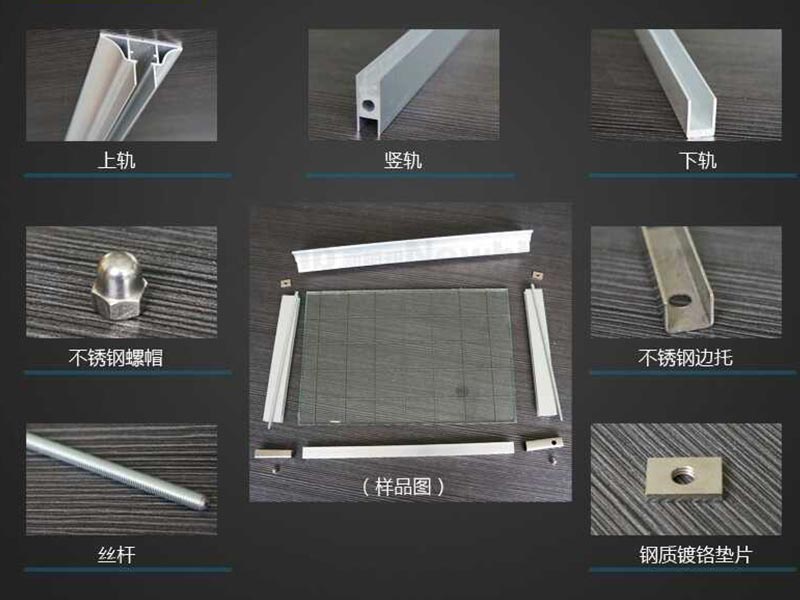 上轨

竖轨

下轨

不锈钢螺帽

（样品图）

不锈钢边托

丝杆

钢质镀铬垫片